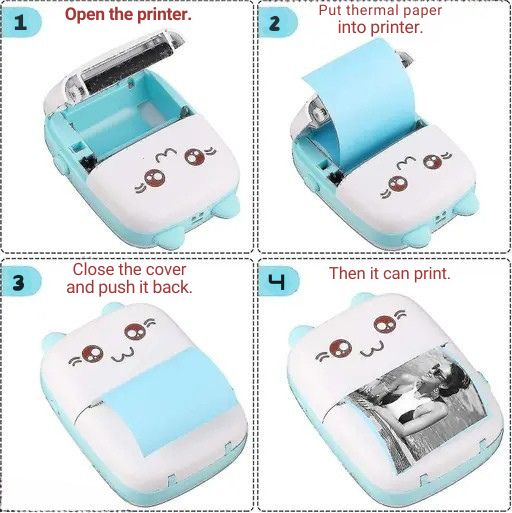 1 Open the printer.

2 Put thermal paper into printer.

3 Close the cover and push it back.

4 Then it can print.